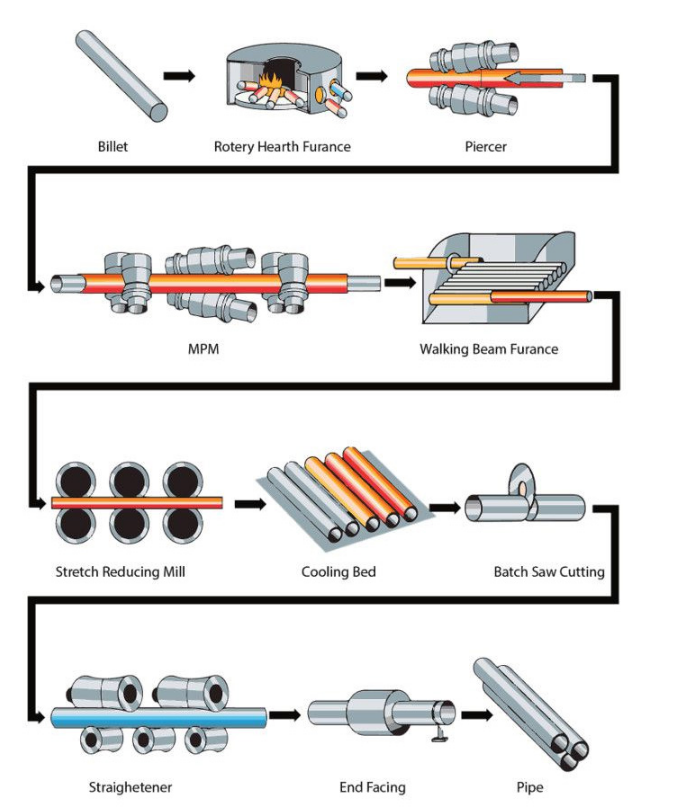 Billet

Rotery Hearth Furance

Piercer

MPM

Walking Beam Furance

Stretch Reducing Mill

Cooling Bed

Batch Saw Cutting

Straighetener

End Facing

Pipe