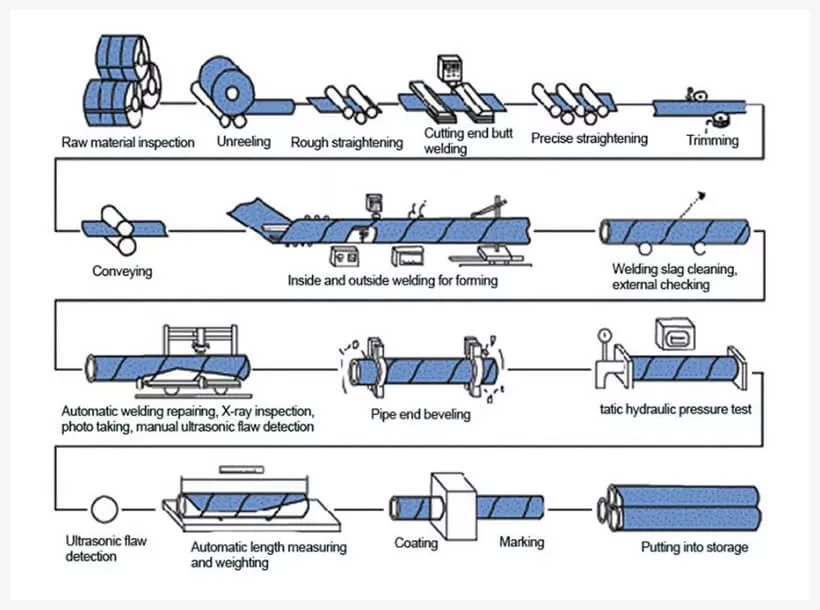 Raw material inspection
Unreeling
Rough straightening
Cutting end butt welding
Precise straightening
Trimming

Conveying
Inside and outside welding for forming
Welding slag cleaning, external checking

Automatic welding repairing, X-ray inspection, photo taking, manual ultrasonic flaw detection
Pipe end beveling
tatic hydraulic pressure test

Ultrasonic flaw detection
Automatic length measuring and weighting
Coating
Marking
Putting into storage